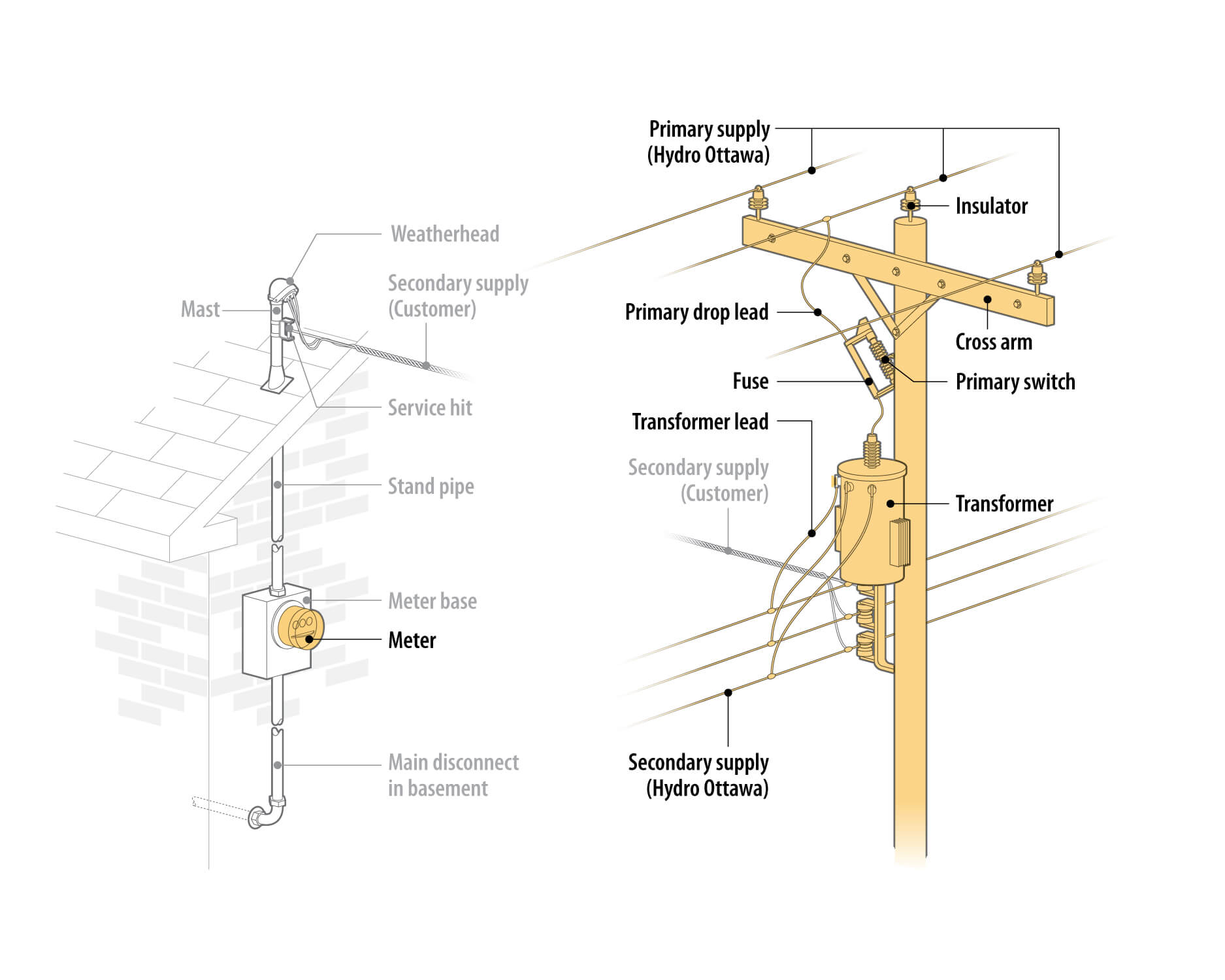 Weatherhead

Mast

Secondary supply (Customer)

Service hit

Stand pipe

Meter base

Meter

Main disconnect in basement

Primary supply (Hydro Ottawa)

Insulator

Primary drop lead

Cross arm

Fuse

Primary switch

Transformer lead

Secondary supply (Customer)

Transformer

Secondary supply (Hydro Ottawa)